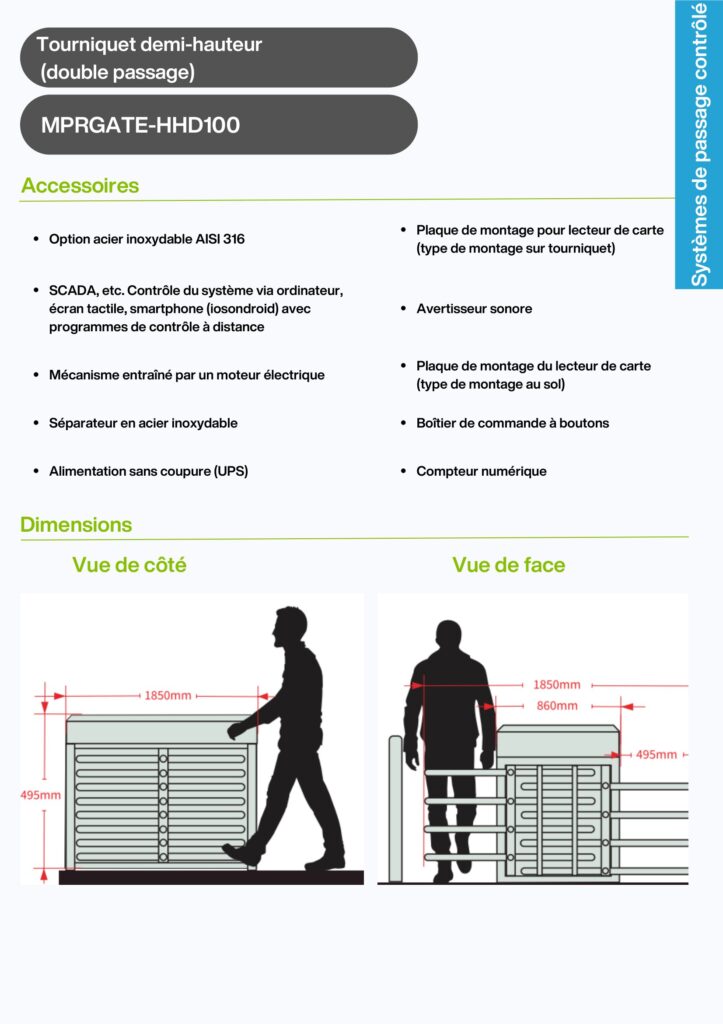 Tourniquet demi-hauteur (double passage)

MPRGATE-HHD100

Systèmes de passage contrôlé

Accessoires

• Option acier inoxydable AISI 316

• SCADA, etc. Contrôle du système via ordinateur, écran tactile, smartphone (iosondroid) avec programmes de contrôle à distance

• Mécanisme entraîné par un moteur électrique

• Séparateur en acier inoxydable

• Alimentation sans coupure (UPS)

• Plaque de montage pour lecteur de carte (type de montage sur tourniquet)

• Avertisseur sonore

• Plaque de montage du lecteur de carte (type de montage au sol)

• Boîtier de commande à boutons

• Compteur numérique

Dimensions

Vue de côté

1850mm

495mm

Vue de face

1850mm

860mm

495mm