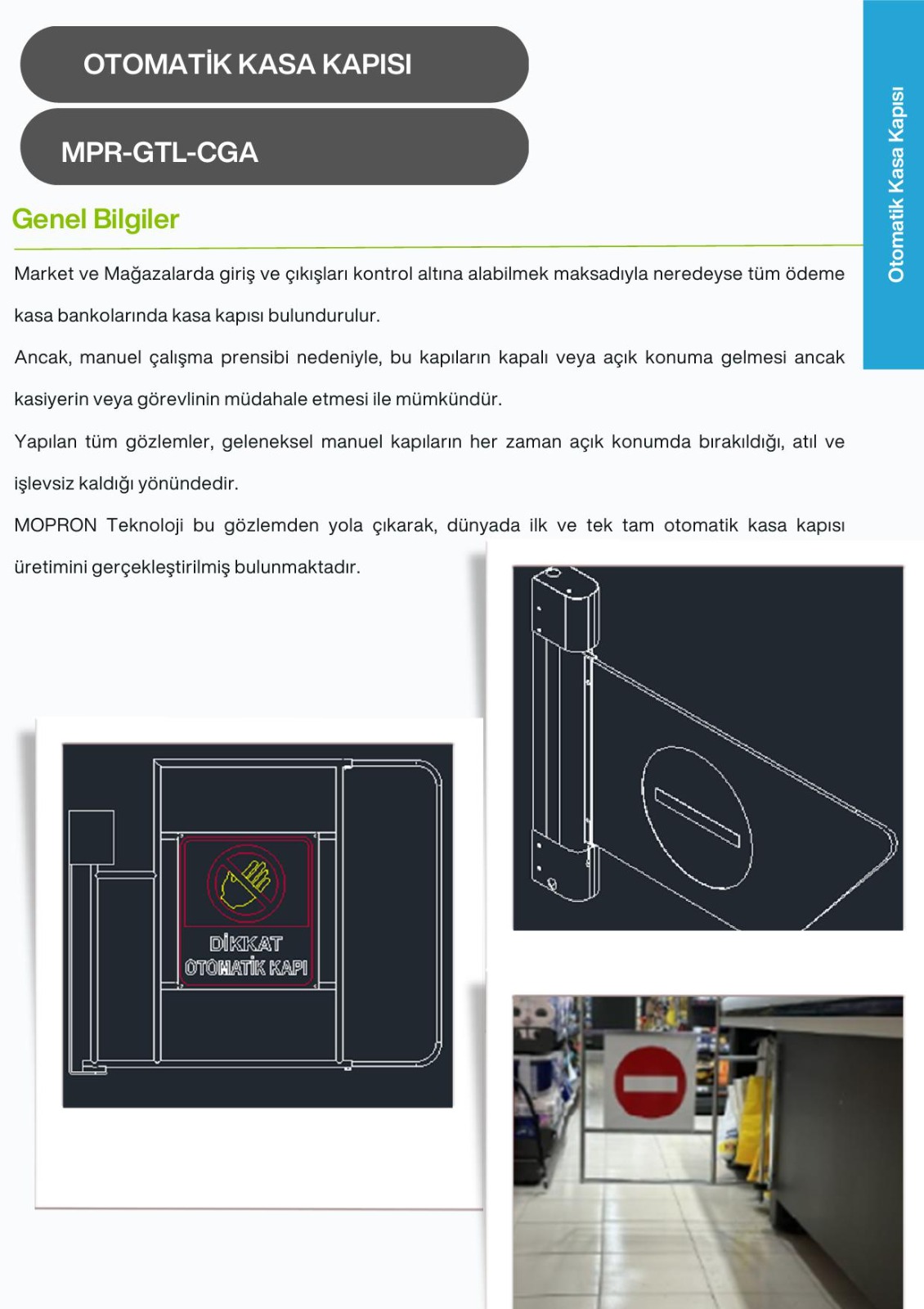 OTOMATİK KASA KAPISI

MPR-GTL-CGA

Otomatik Kasa Kapısı

Genel Bilgiler

Market ve Mağazalarda giriş ve çıkışları kontrol altına alabilmek maksadıyla neredeyse tüm ödeme kasa bankolarında kasa kapısı bulundurulur.

Ancak, manuel çalışma prensibi nedeniyle, bu kapıların kapalı veya açık konuma gelmesi ancak kasiyerin veya görevlinin müdahale etmesi ile mümkündür.

Yapılan tüm gözlemler, geleneksel manuel kapıların her zaman açık konumda bırakıldığı, atıl ve işlevsiz kaldığı yönündedir.

MOPRON Teknoloji bu gözlemden yola çıkarak, dünyada ilk ve tek tam otomatik kasa kapısı üretimini gerçekleştirilmiş bulunmaktadır.

DİKKAT
OTOMATİK KAPI